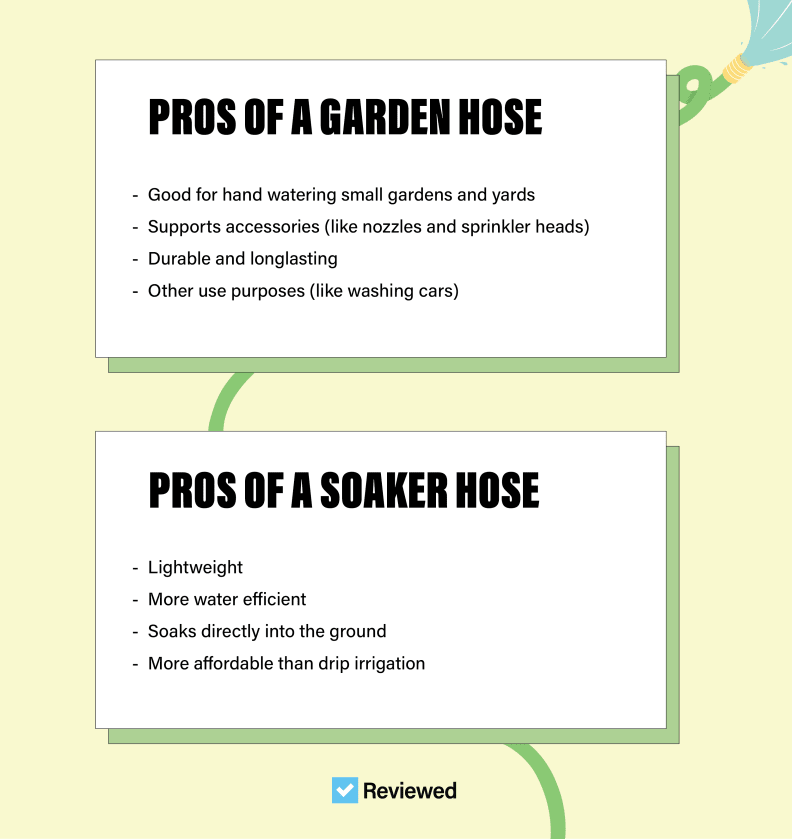 PROS OF A GARDEN HOSE

- Good for hand watering small gardens and yards
- Supports accessories (like nozzles and sprinkler heads)
- Durable and longlasting
- Other use purposes (like washing cars)

PROS OF A SOAKER HOSE

- Lightweight
- More water efficient
- Soaks directly into the ground
- More affordable than drip irrigation

Reviewed