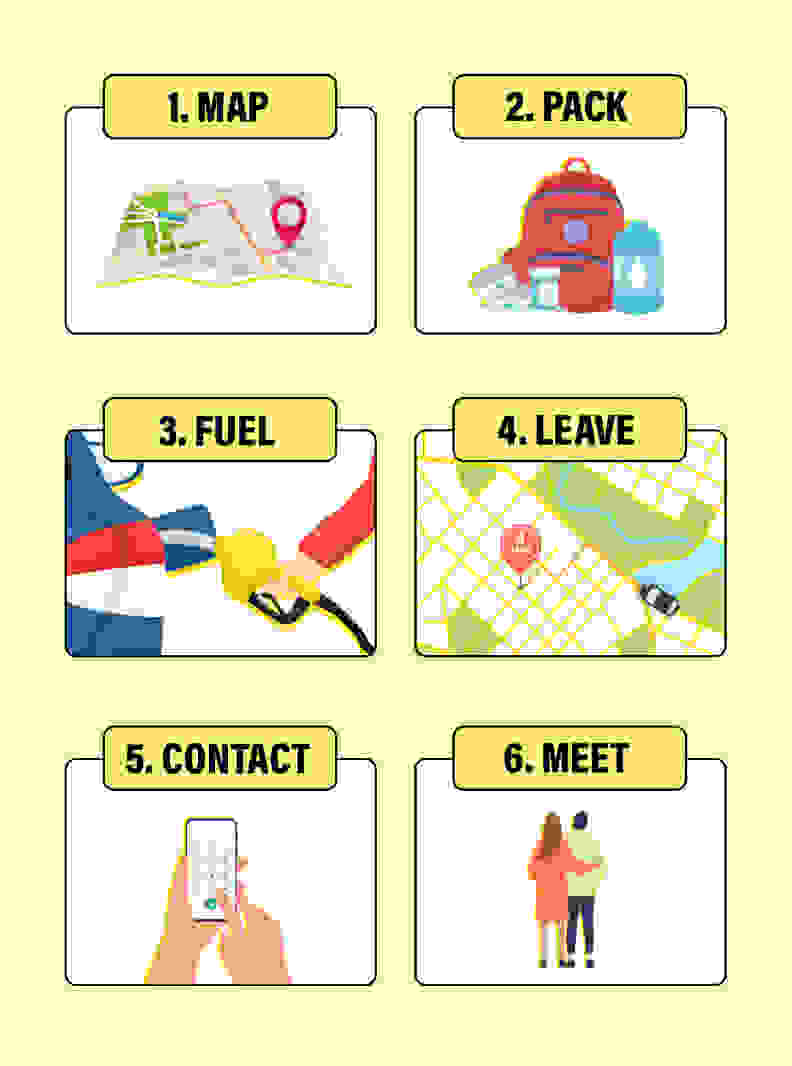 1. MAP

2. PACK

3. FUEL

4. LEAVE

5. CONTACT

6. MEET