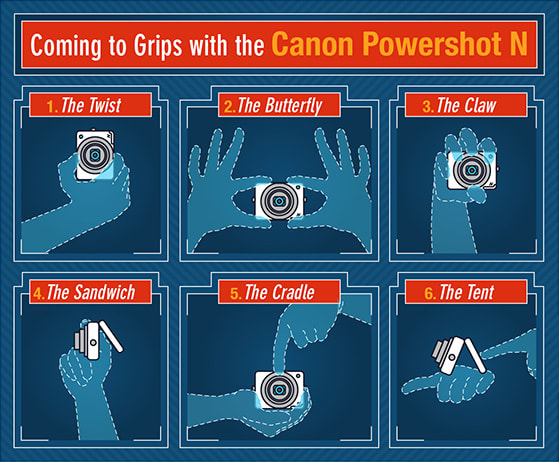 Coming to Grips with the Canon Powershot N

1. The Twist

2. The Butterfly

3. The Claw

4. The Sandwich

5. The Cradle

6. The Tent