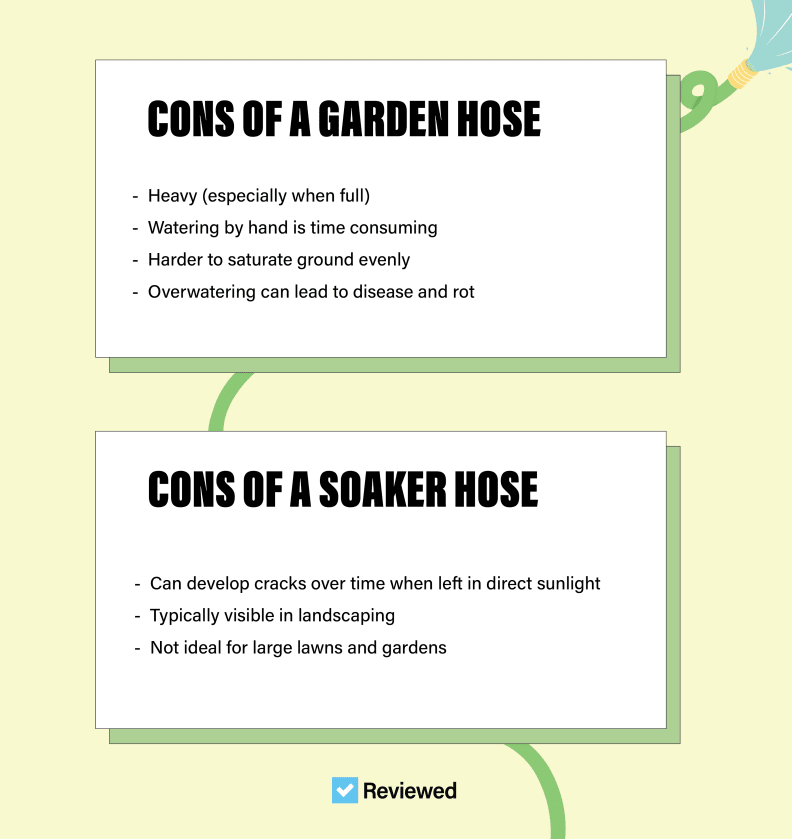 CONS OF A GARDEN HOSE

- Heavy (especially when full)
- Watering by hand is time consuming
- Harder to saturate ground evenly
- Overwatering can lead to disease and rot

CONS OF A SOAKER HOSE

- Can develop cracks over time when left in direct sunlight
- Typically visible in landscaping
- Not ideal for large lawns and gardens

Reviewed